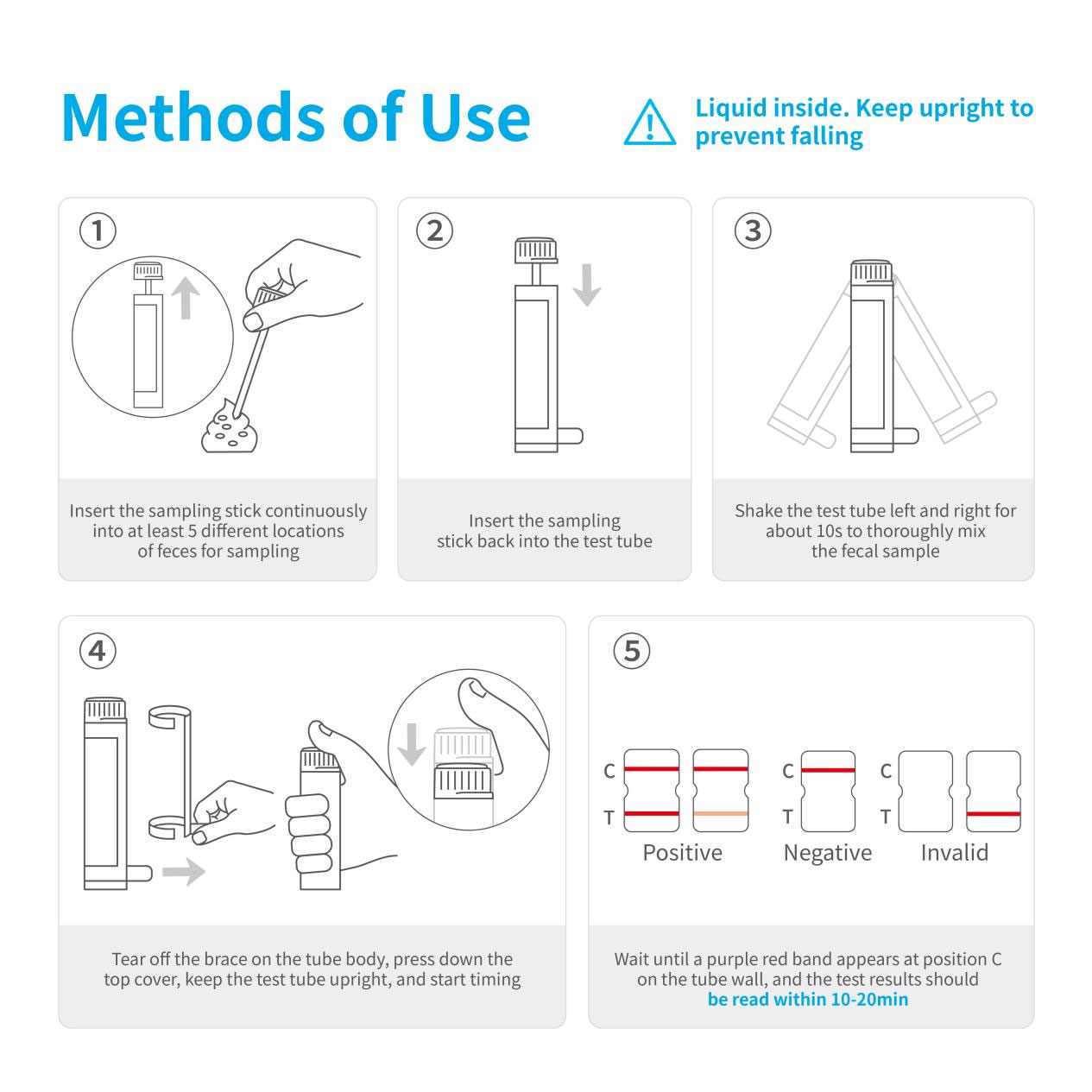 Methods of Use

Liquid inside. Keep upright to prevent falling

①

Insert the sampling stick continuously into at least 5 different locations of feces for sampling

②

Insert the sampling stick back into the test tube

③

Shake the test tube left and right for about 10s to thoroughly mix the fecal sample

④

Tear off the brace on the tube body, press down the top cover, keep the test tube upright, and start timing

⑤

C
T
Positive

C
T
Negative

C
T
Invalid

Wait until a purple red band appears at position C on the tube wall, and the test results should be read within 10-20min